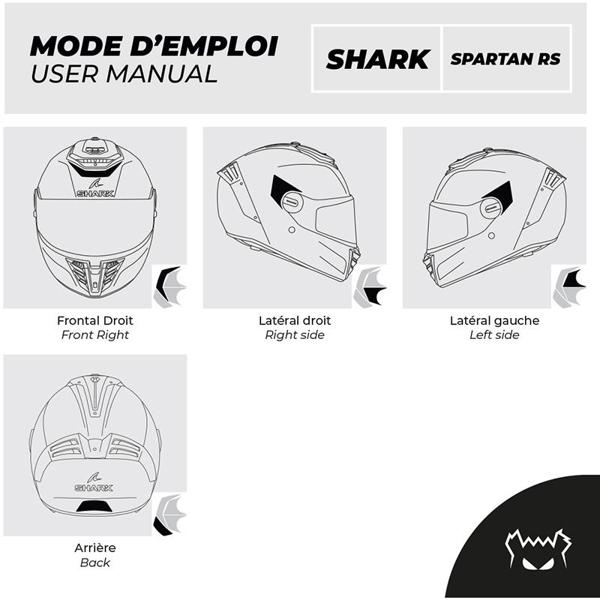 MODE D'EMPLOI
USER MANUAL

SHARK

SPARTAN RS

SHARK

Frontal Droit
Front Right

Latéral droit
Right side

Latéral gauche
Left side

SHARK

Arrière
Back